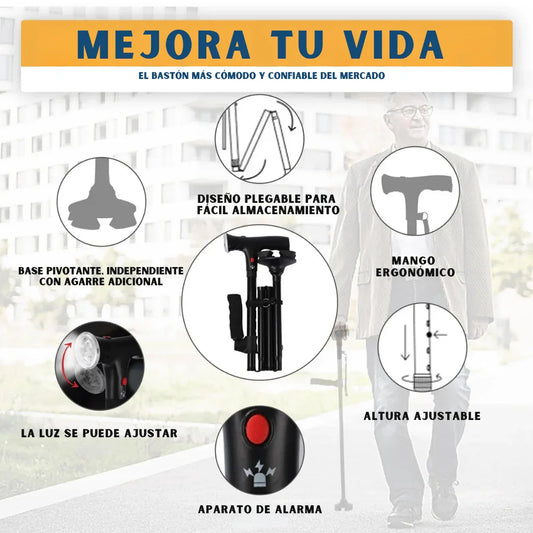 MEJORA TU VIDA

EL BASTÓN MÁS CÓMODO Y CONFIABLE DEL MERCADO

DISEÑO PLEGABLE PARA FÁCIL ALMACENAMIENTO

BASE PIVOTANTE, INDEPENDIENTE CON AGARRE ADICIONAL

MANGO ERGONÓMICO

LA LUZ SE PUEDE AJUSTAR

ALTURA AJUSTABLE

APARATO DE ALARMA